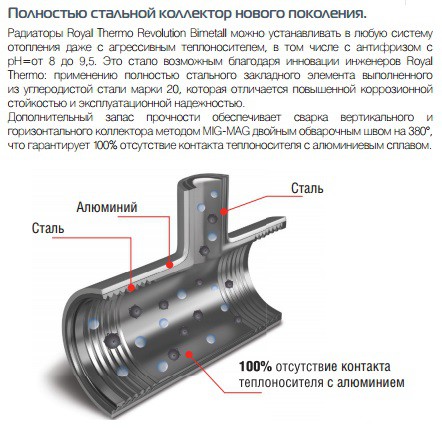 Полностью стальной коллектор нового поколения.

Радиаторы Royal Thermo Revolution Bimetall можно устанавливать в любую систему отопления даже с агрессивным теплоносителем, в том числе с антифризом с pH=от 8 до 9,5. Это стало возможным благодаря инновации инженеров Royal Thermo: применению полностью стального закладного элемента выполненного из углеродистой стали марки 20, которая отличается повышенной коррозионной стойкостью и эксплуатационной надежностью.
Дополнительный запас прочности обеспечивает сварка вертикального и горизонтального коллектора методом MIG-MAG двойным обварочным швом на 380°, что гарантирует 100% отсутствие контакта теплоносителя с алюминиевым сплавом.

Сталь

Алюминий

Сталь

100% отсутствие контакта теплоносителя с алюминием